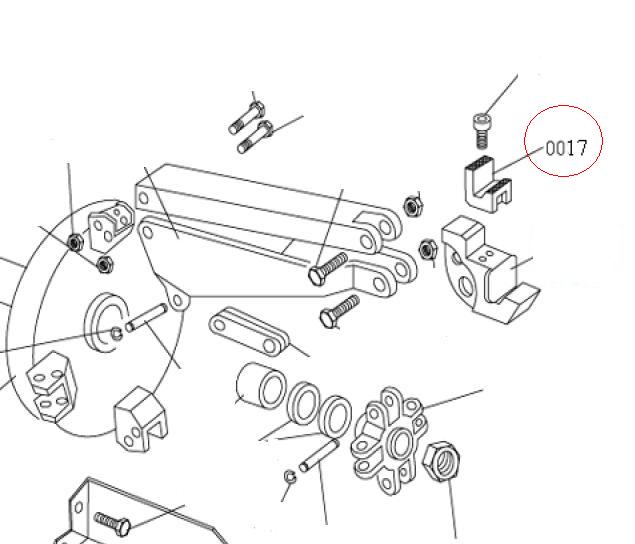 0017