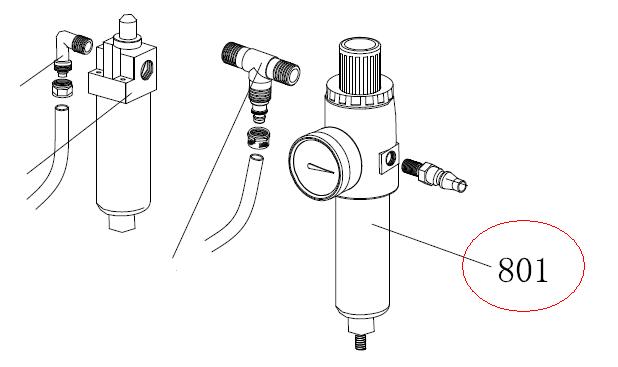 801