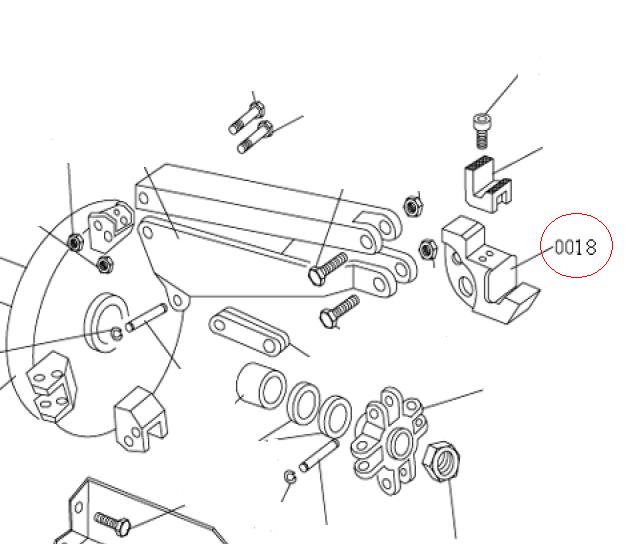 0018